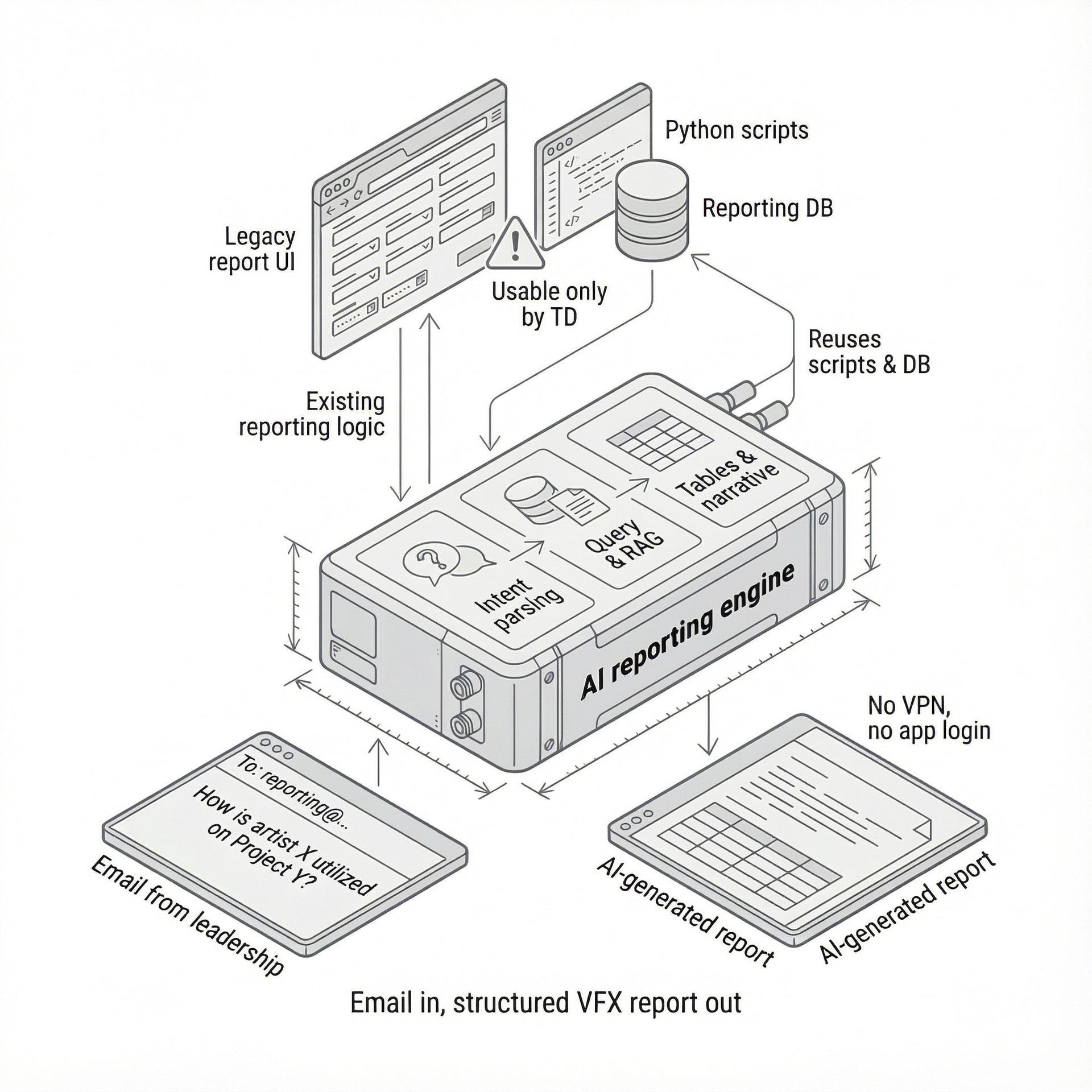 Python scripts

Reporting DB

Legacy report UI

Usable only by TD

Reuses scripts & DB

Existing reporting logic

Tables & narrative

Query & RAG

Intent parsing

AI reporting engine

No VPN, no app login

To: reporting@...

How is artist X utilized on Project Y?

Email from leadership

AI-generated report

AI-generated report

Email in, structured VFX report out