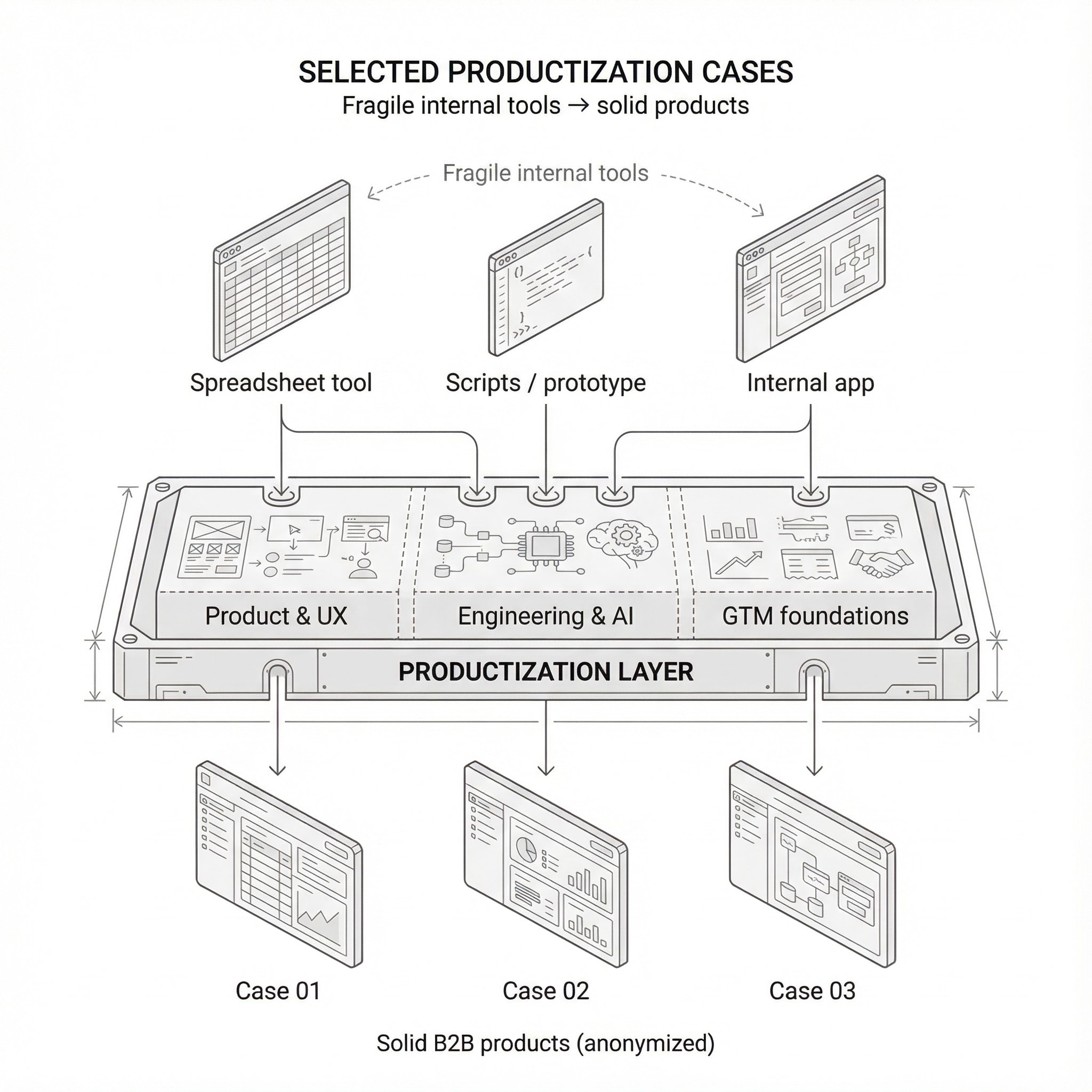 SELECTED PRODUCTIZATION CASES

Fragile internal tools → solid products

Fragile internal tools

Spreadsheet tool

Scripts / prototype

Internal app

Product & UX

Engineering & AI

GTM foundations

PRODUCTIZATION LAYER

Case 01

Case 02

Case 03

Solid B2B products (anonymized)